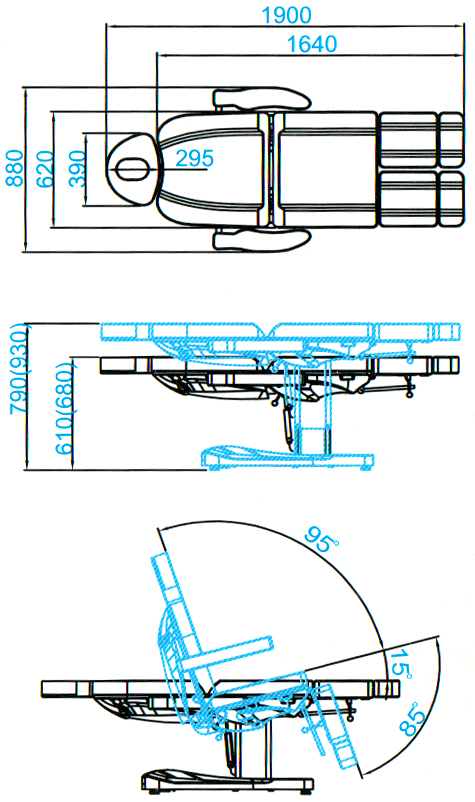 1900
1640
880
620
390
295
790(930)
610(680)
95°
15°
85°